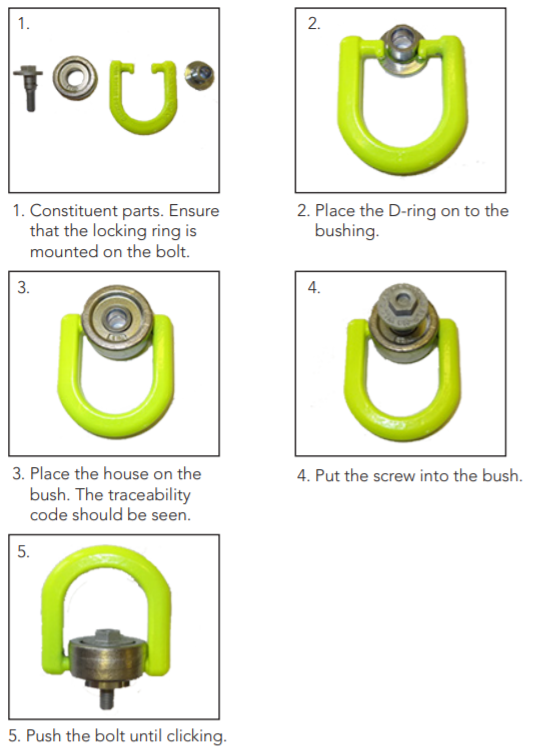 1.

1. Constituent parts. Ensure that the locking ring is mounted on the bolt.

2.

2. Place the D-ring on to the bushing.

3.

3. Place the house on the bush. The traceability code should be seen.

4.

4. Put the screw into the bush.

5.

5. Push the bolt until clicking.